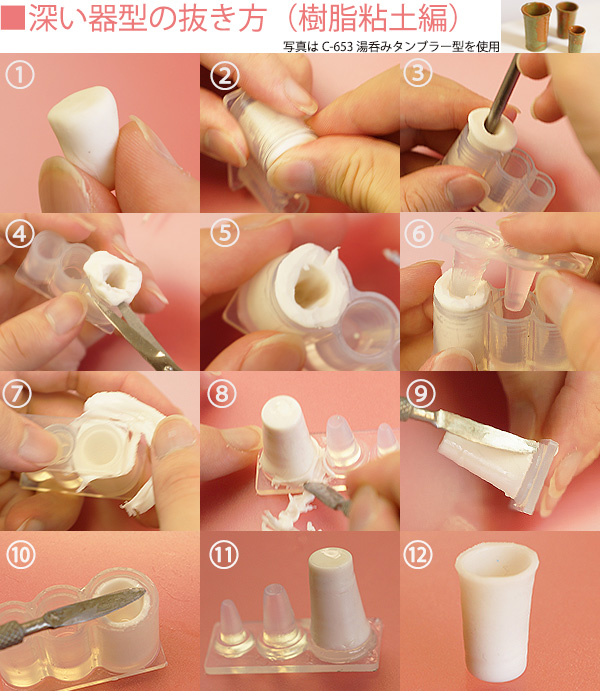 ■深い器型の抜き方（樹脂粘土編）

写真は C-653 湯呑みタンブラー型を使用

①
②
③
④
⑤
⑥
⑦
⑧
⑨
⑩
⑪
⑫